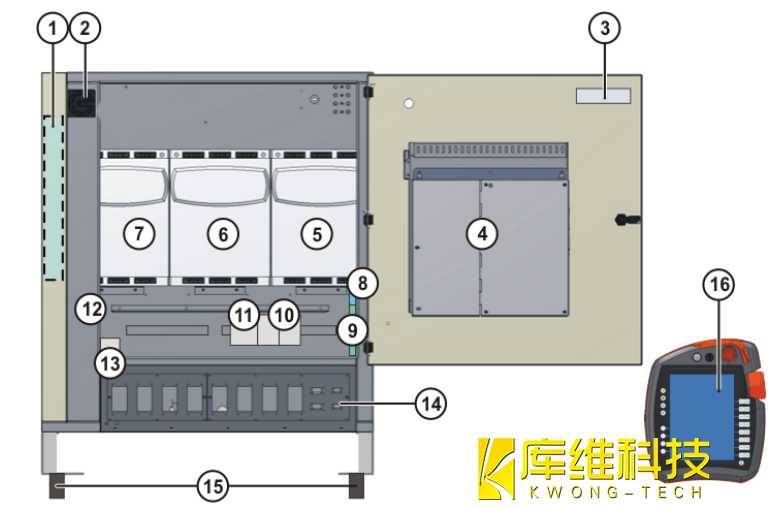 1
2
3
7
6
5
4
8
12
11
10
9
13
14
16
15
库维科技
KWONG-TECH